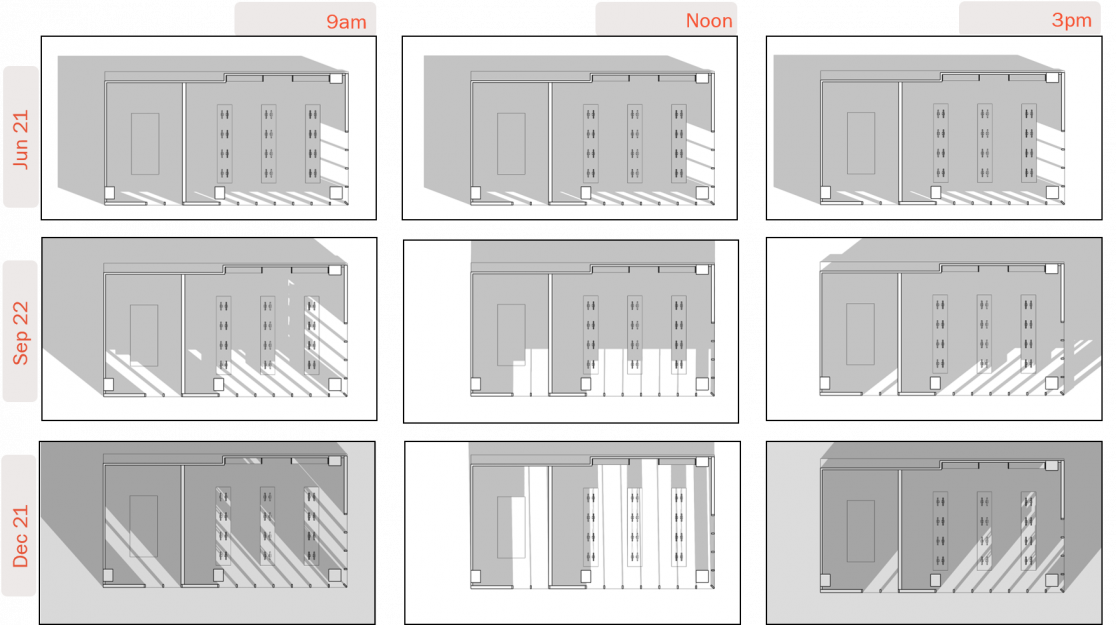 9am

Noon

3pm

Jun 21

Sep 22

Dec 21