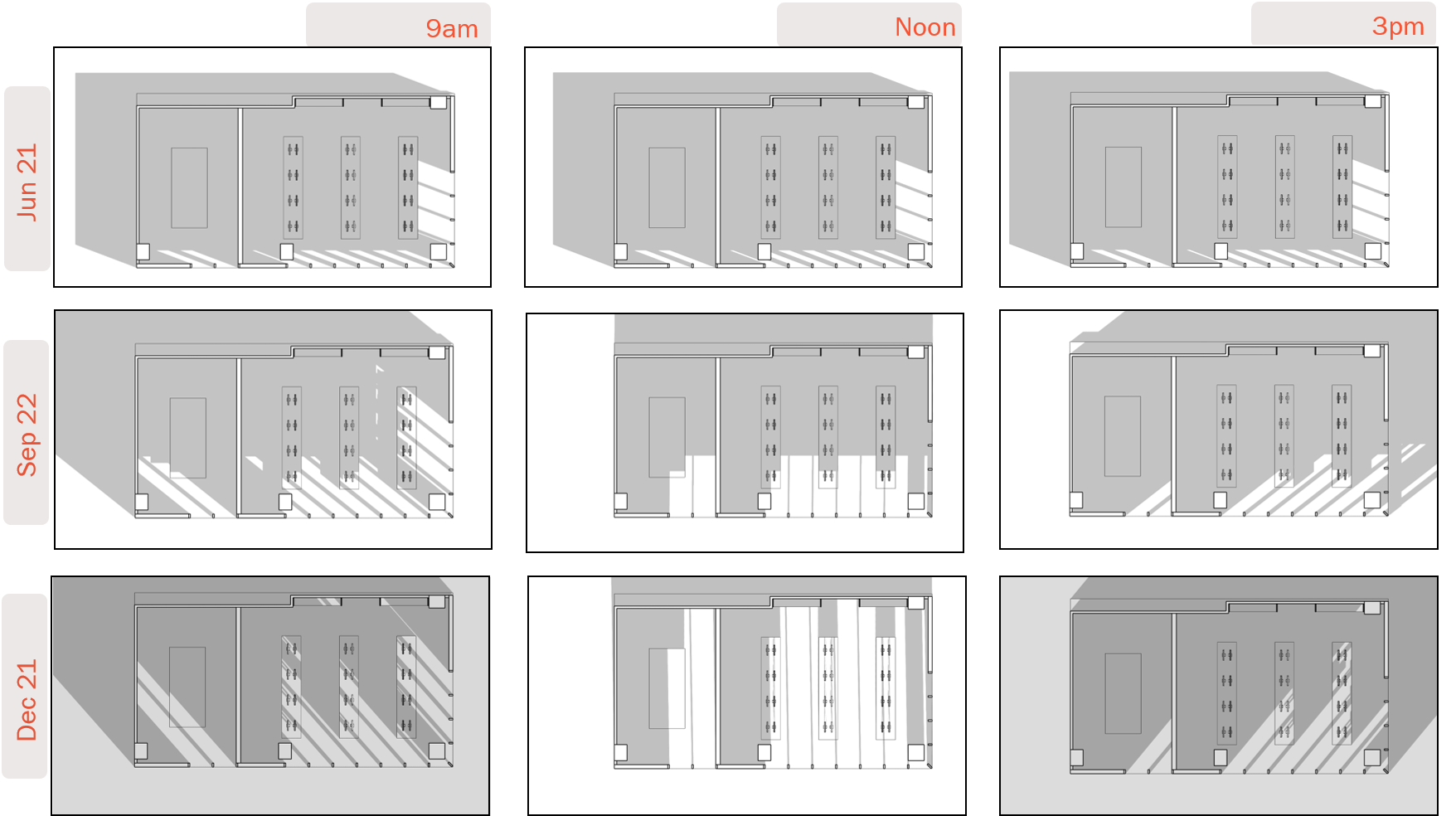 9am

Noon

3pm

Jun 21

Sep 22

Dec 21